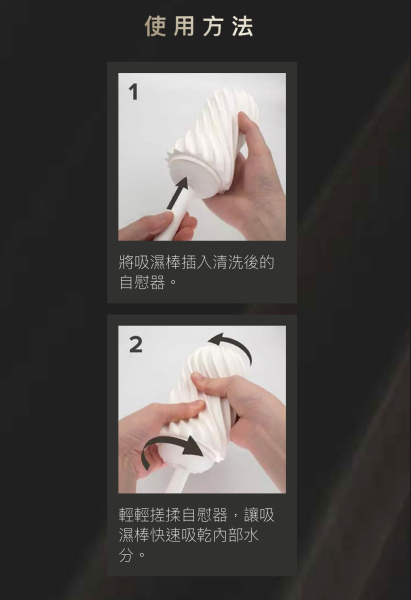 使用方法

1

將吸濕棒插入清洗後的自慰器。

2

輕輕搓揉自慰器，讓吸濕棒快速吸乾內部水分。