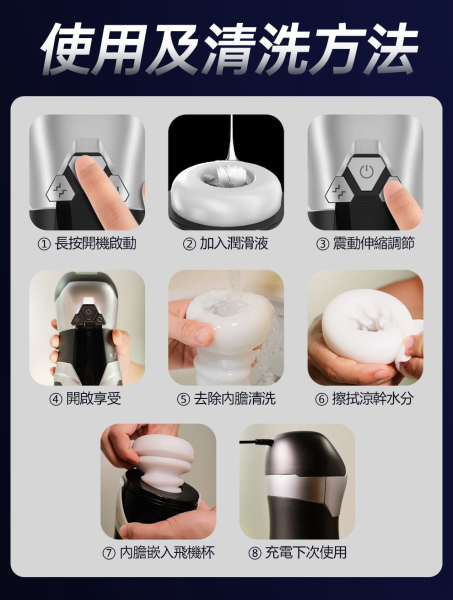 使用及清洗方法

① 長按開機啟動

② 加入潤滑液

③ 震動伸縮調節

④ 開啟享受

⑤ 去除內膽清洗

⑥ 擦拭涼幹水分

⑦ 內膽嵌入飛機杯

⑧ 充電下次使用