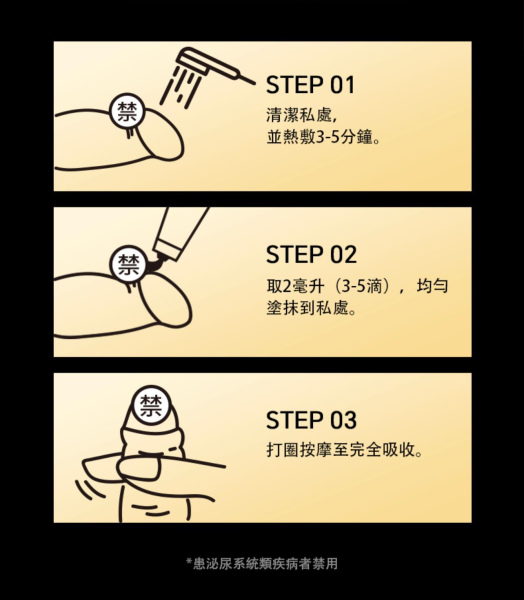 禁

STEP 01
清潔私處，
並熱敷3-5分鐘。

禁

STEP 02
取2毫升（3-5滴），均勻塗抹到私處。

禁

STEP 03
打圈按摩至完全吸收。

*患泌尿系統類疾病者禁用